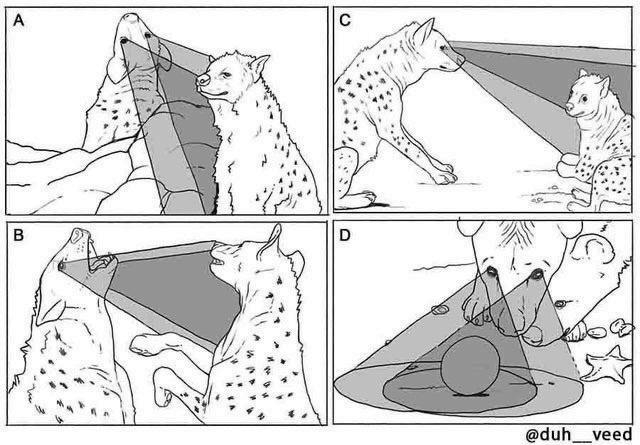 A

C

B

D

@duh__veed